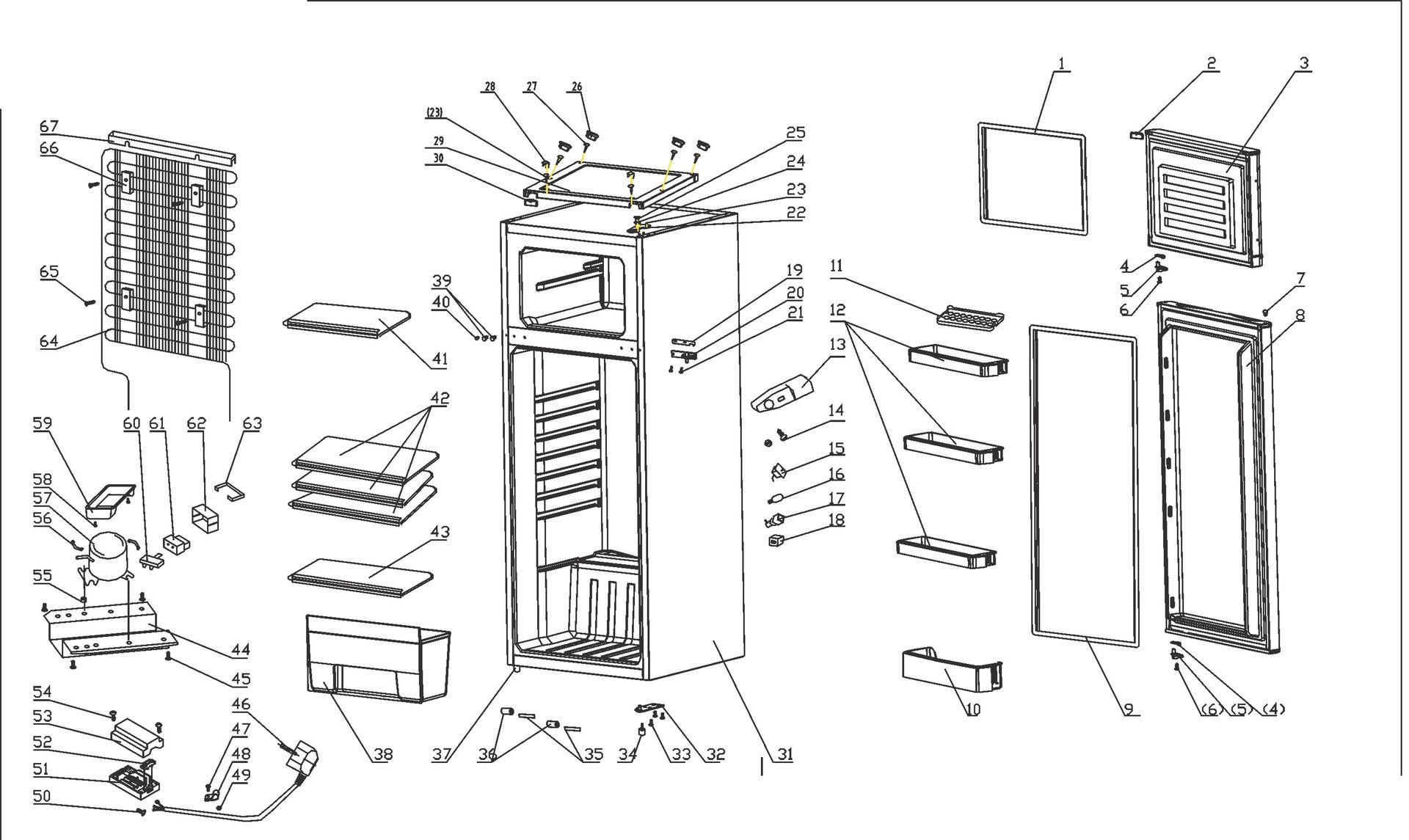 67
66
65
64
59
60
61
62
63
58
57
56
55
44
45
54
53
52
51
50
46
47
48
49
28
27
26
(23)
29
30
25
24
23
22
39
40
41
42
43
38
37
36
35
34
33
32
31
19
20
21
11
12
13
14
15
16
17
18
10
1
2
3
4
5
6
7
8
9
(6)
(5)
(4)