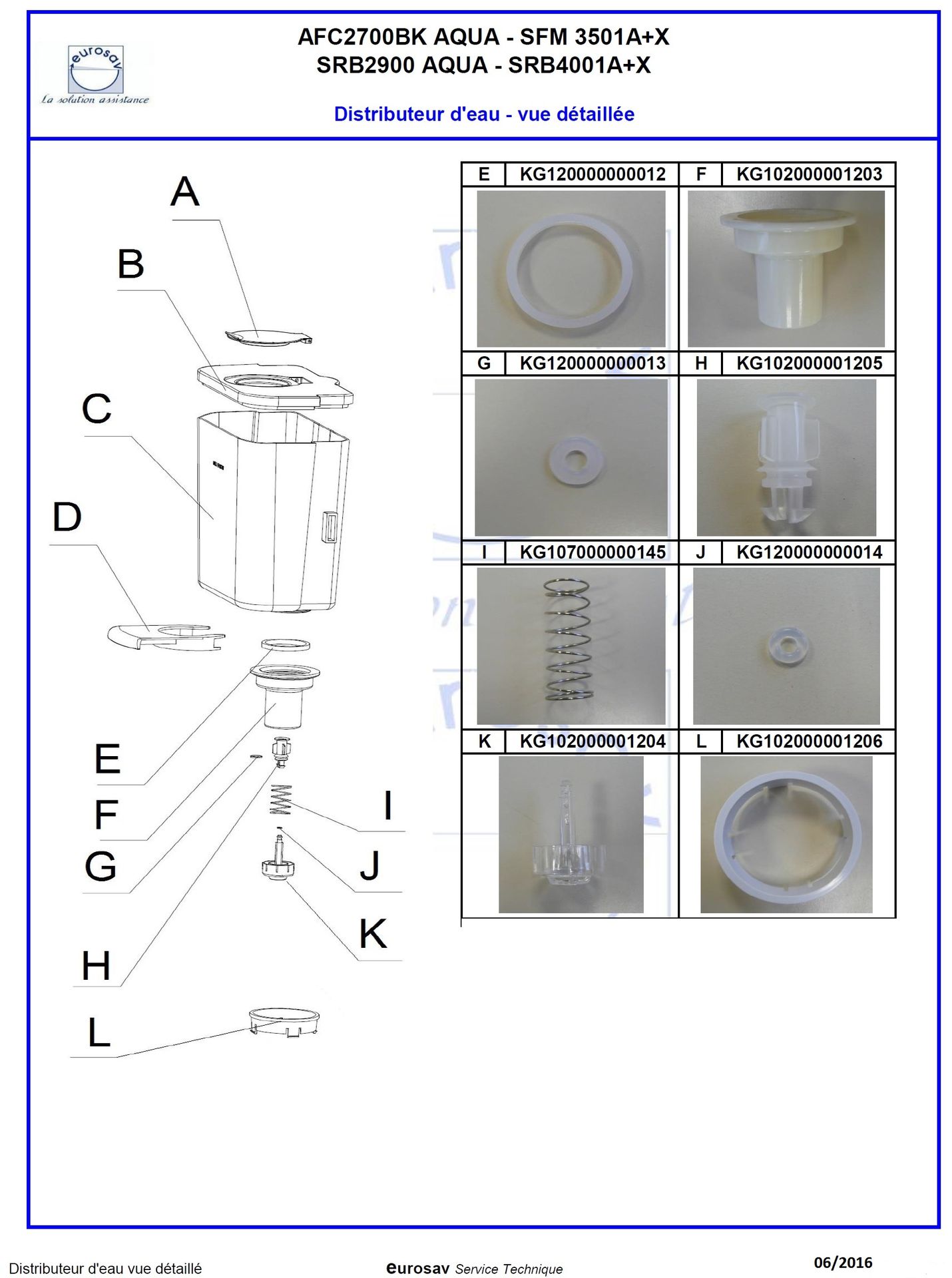 eurosav
La solution assistance

AFC2700BK AQUA - SFM 3501A+X
SRB2900 AQUA - SRB4001A+X

Distributeur d'eau - vue détaillée

A
B
C
D
E
F
G
H
I
J
K
L

| E | KG120000000012 | F | KG102000001203 |
|---|---|---|---|
| G | KG120000000013 | H | KG102000001205 |
| I | KG107000000145 | J | KG120000000014 |
| K | KG102000001204 | L | KG102000001206 |

Distributeur d'eau vue détaillé

eurosav Service Technique

06/2016